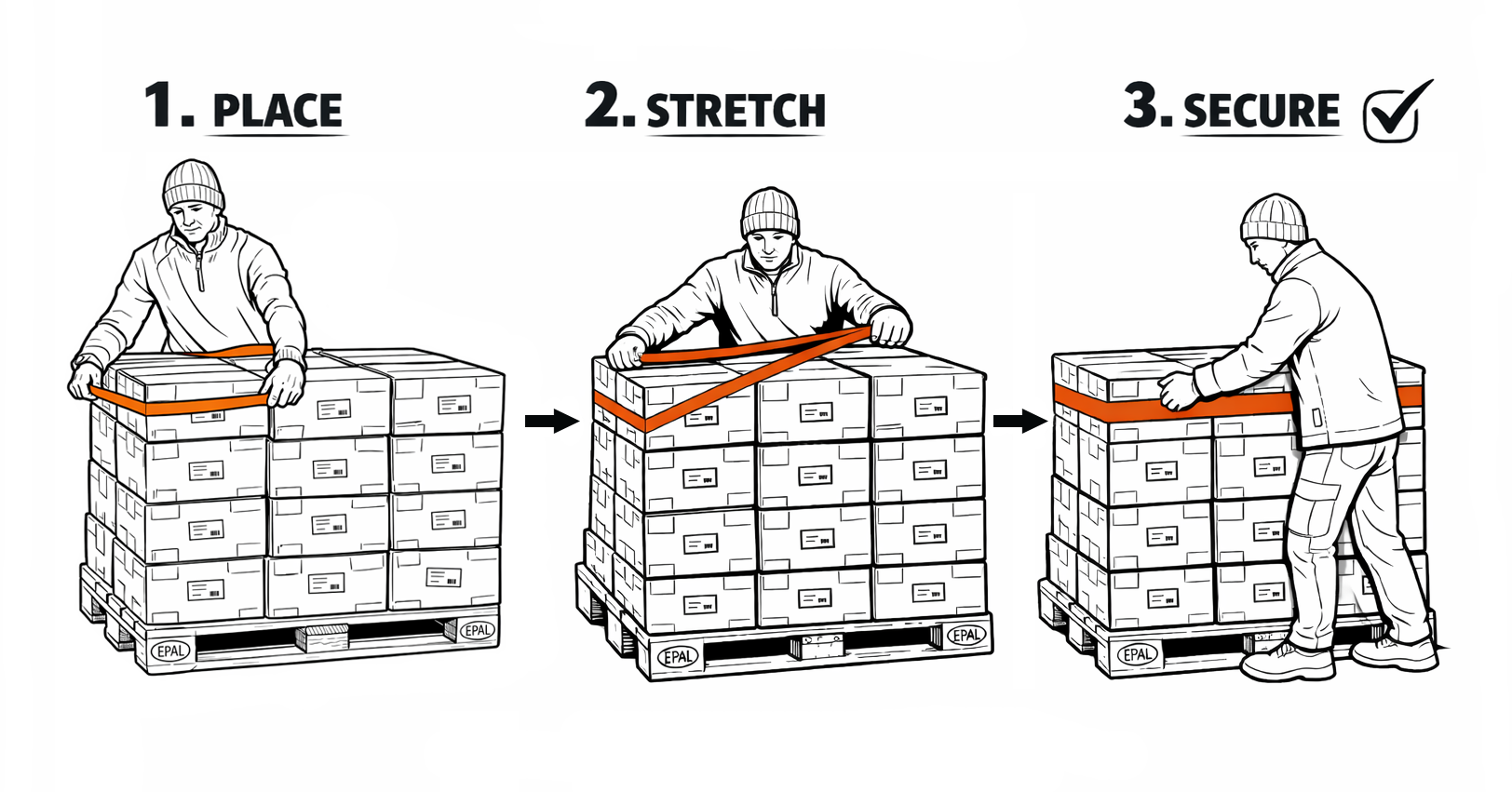 1. PLACE

2. STRETCH

3. SECURE

EPAL

EPAL

EPAL

EPAL

EPAL